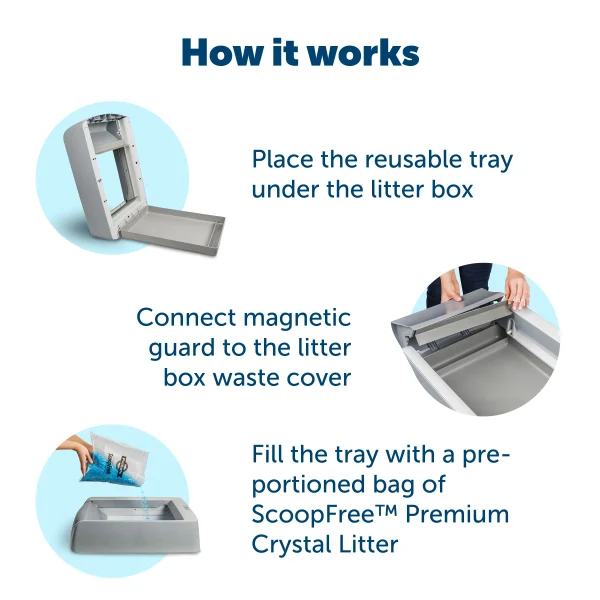 How it works

Place the reusable tray under the litter box

Connect magnetic guard to the litter box waste cover

Fill the tray with a pre-portioned bag of ScoopFree™ Premium Crystal Litter